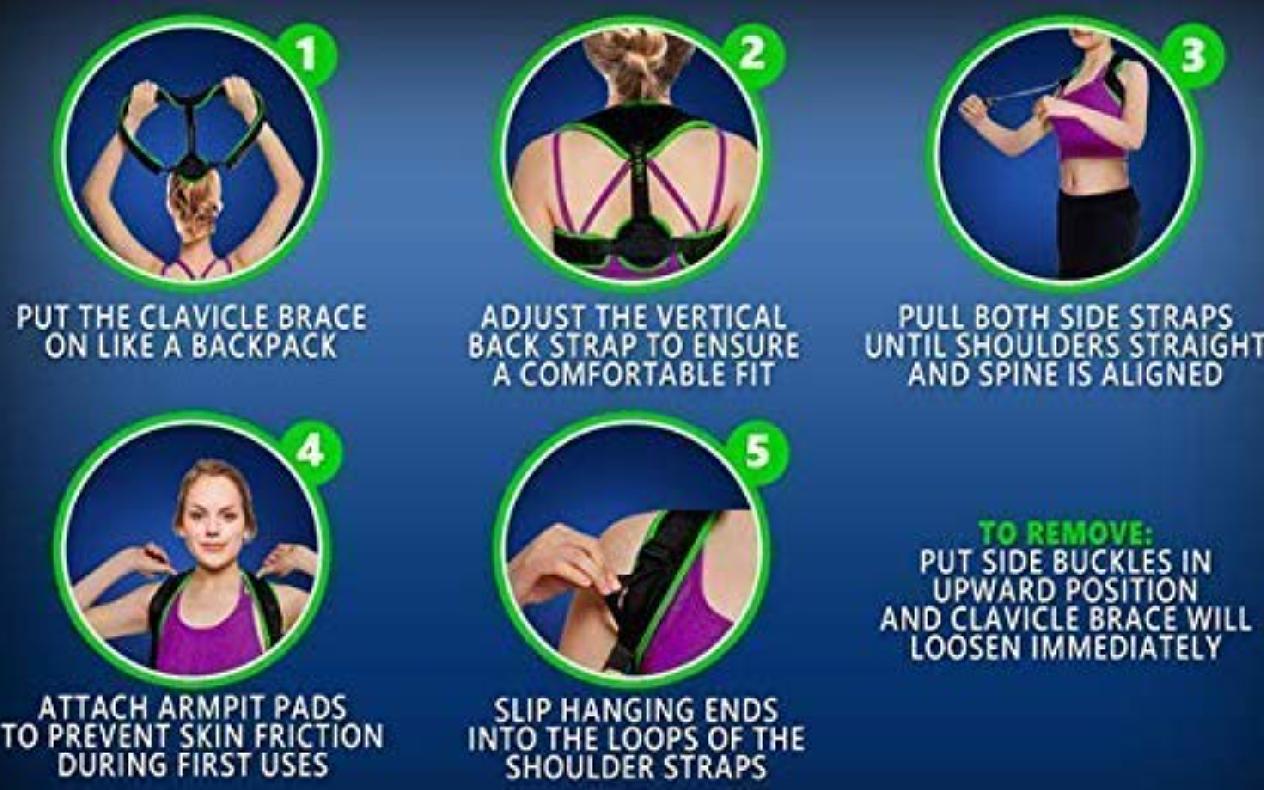 1

PUT THE CLAVICLE BRACE ON LIKE A BACKPACK

2

ADJUST THE VERTICAL BACK STRAP TO ENSURE A COMFORTABLE FIT

3

PULL BOTH SIDE STRAPS UNTIL SHOULDERS STRAIGHT AND SPINE IS ALIGNED

4

ATTACH ARMPIT PADS TO PREVENT SKIN FRICTION DURING FIRST USES

5

SLIP HANGING ENDS INTO THE LOOPS OF THE SHOULDER STRAPS

TO REMOVE:
PUT SIDE BUCKLES IN UPWARD POSITION AND CLAVICLE BRACE WILL LOOSEN IMMEDIATELY